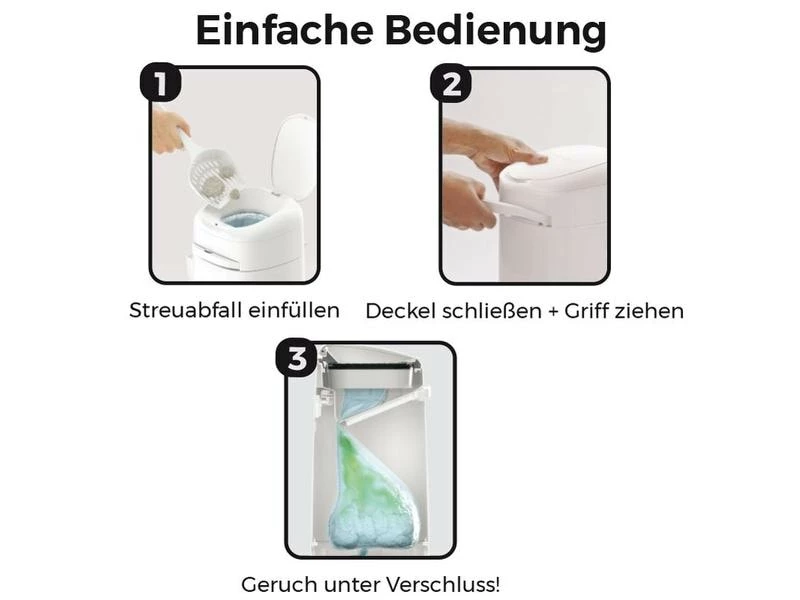 Einfache Bedienung

1

Streuabfall einfüllen

2

Deckel schließen + Griff ziehen

3

Geruch unter Verschluss!